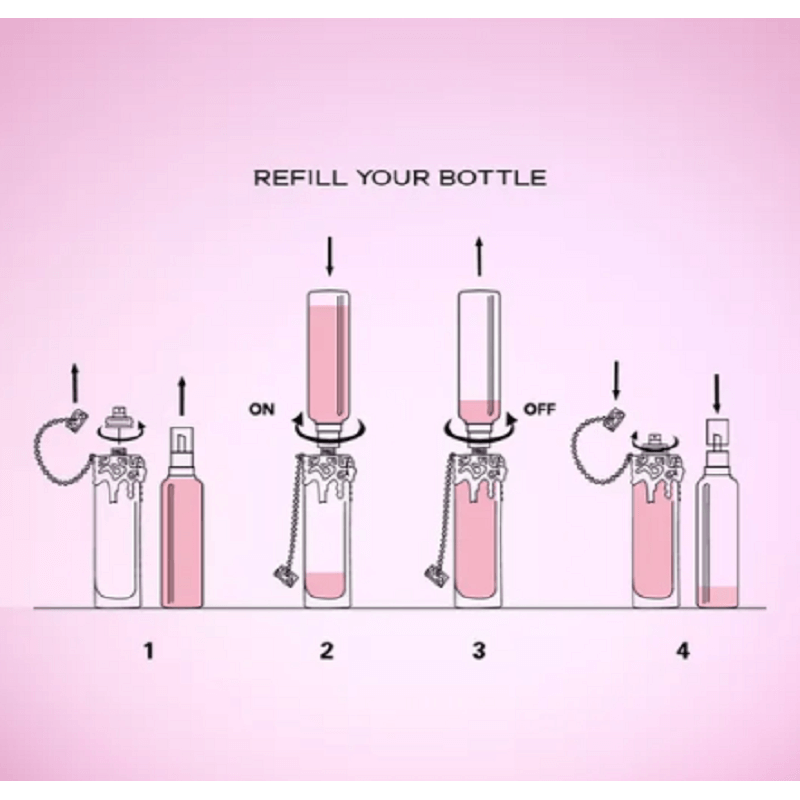 REFILL YOUR BOTTLE

ON

OFF

1

2

3

4