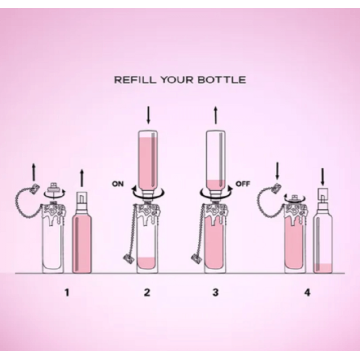 REFILL YOUR BOTTLE

ON

OFF

1

2

3

4